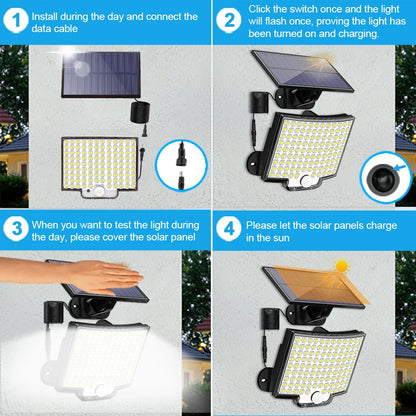 1 Install during the day and connect the data cable

2 Click the switch once and the light will flash once, proving the light has been turned on and charging.

3 When you want to test the light during the day, please cover the solar panel

4 Please let the solar panels charge in the sun